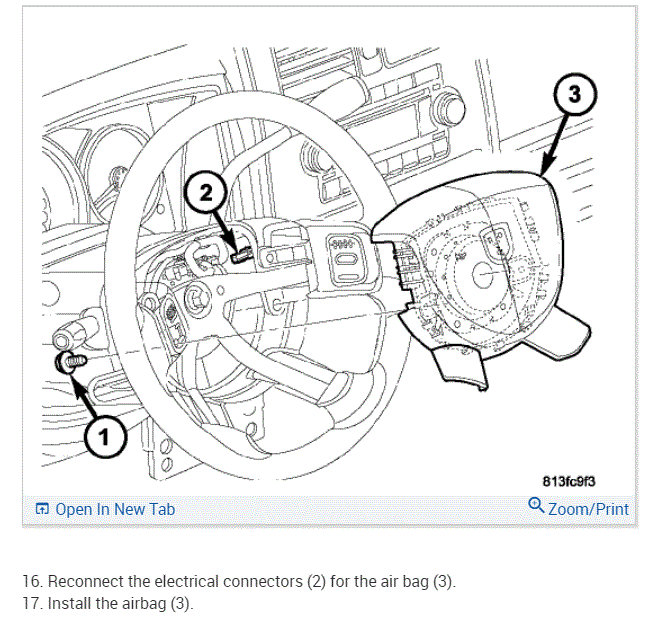 3

2

1

813fc9f3

Open In New Tab

Zoom/Print

16. Reconnect the electrical connectors (2) for the air bag (3).
17. Install the airbag (3).