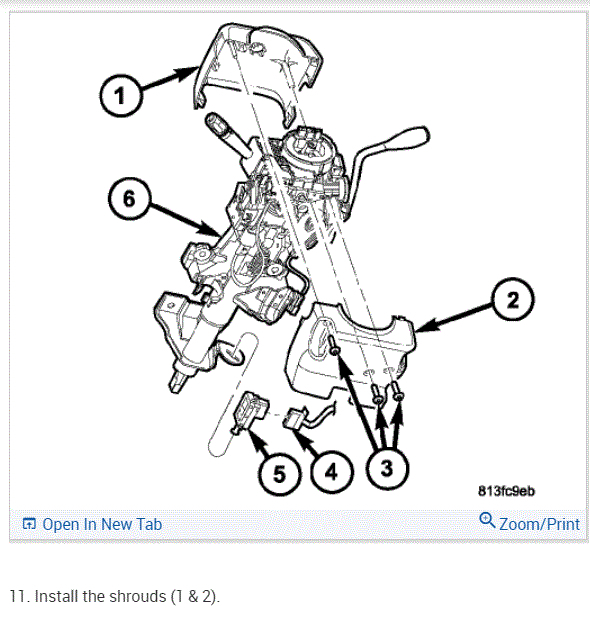 1

6

2

5

4

3

813fc9eb

Open In New Tab

Zoom/Print

11. Install the shrouds (1 & 2).