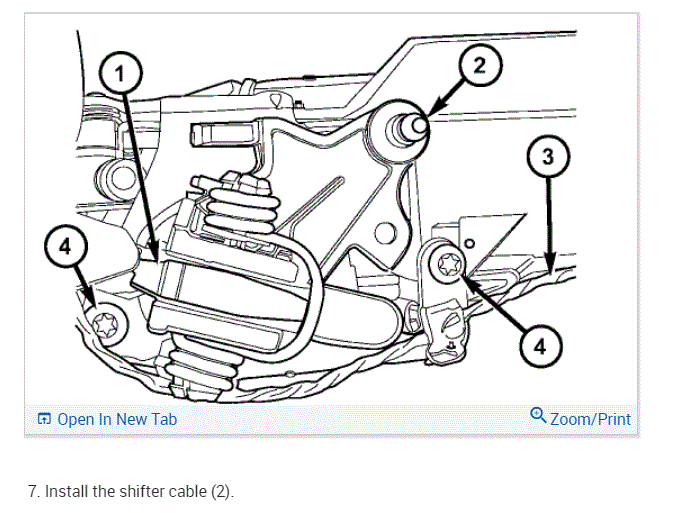 1
2
3
4
4

Open In New Tab
Zoom/Print

7. Install the shifter cable (2).