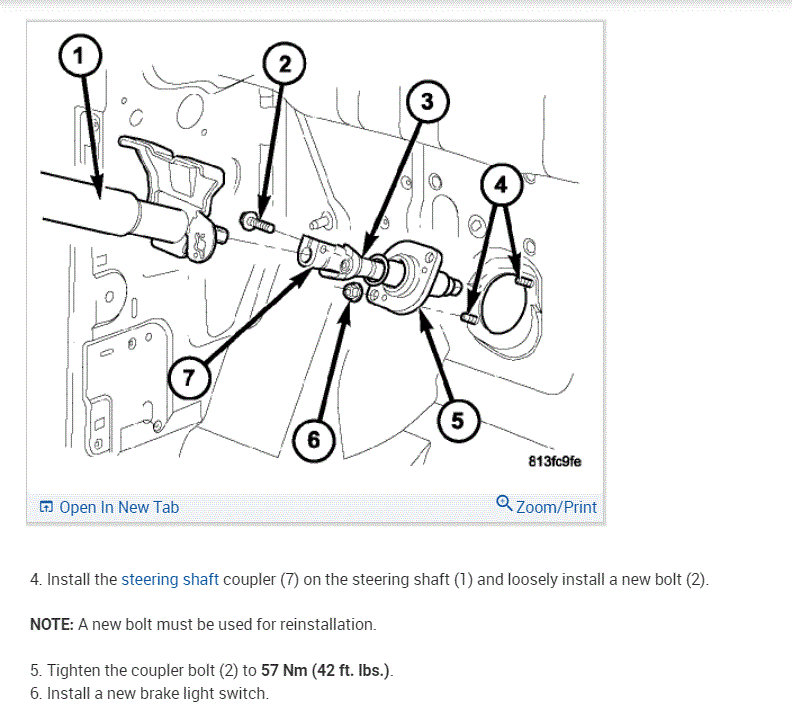 1
2
3
4
7
6
5
813fc9fe

Open In New Tab
Zoom/Print

4. Install the steering shaft coupler (7) on the steering shaft (1) and loosely install a new bolt (2).

NOTE: A new bolt must be used for reinstallation.

5. Tighten the coupler bolt (2) to 57 Nm (42 ft. lbs.).
6. Install a new brake light switch.