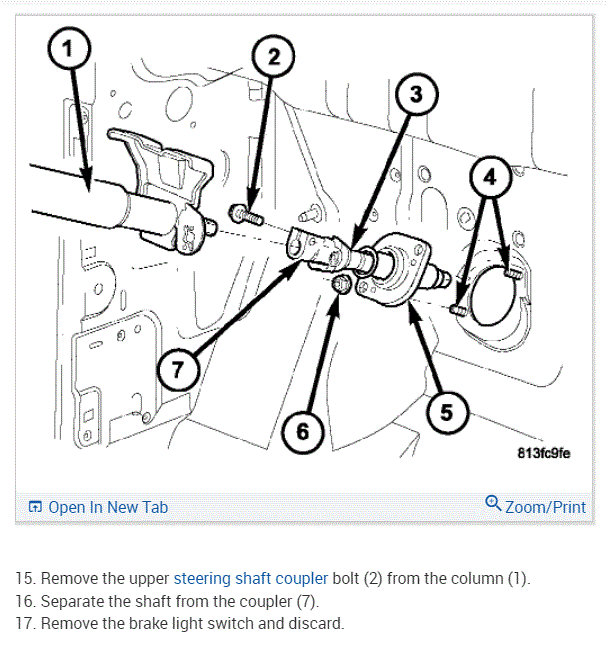 1
2
3
4
7
6
5
813fc9fe

Open In New Tab
Zoom/Print

15. Remove the upper steering shaft coupler bolt (2) from the column (1).
16. Separate the shaft from the coupler (7).
17. Remove the brake light switch and discard.