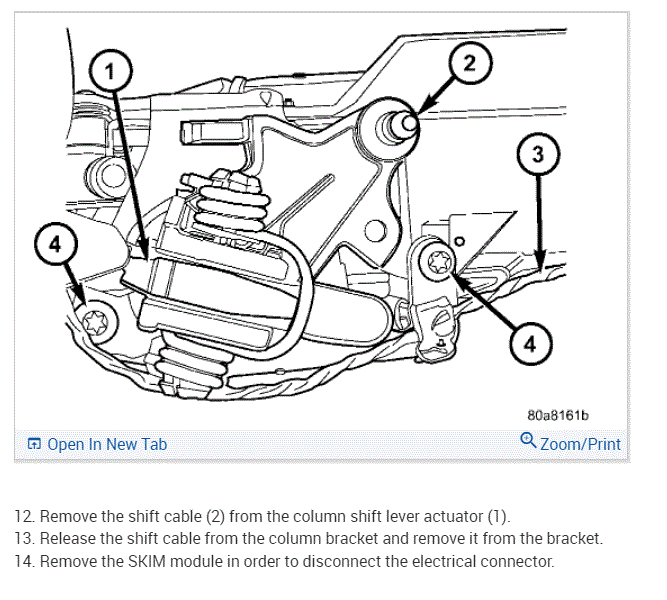 1

2

3

4

4

80a8161b

Open In New Tab

Zoom/Print

12. Remove the shift cable (2) from the column shift lever actuator (1).
13. Release the shift cable from the column bracket and remove it from the bracket.
14. Remove the SKIM module in order to disconnect the electrical connector.