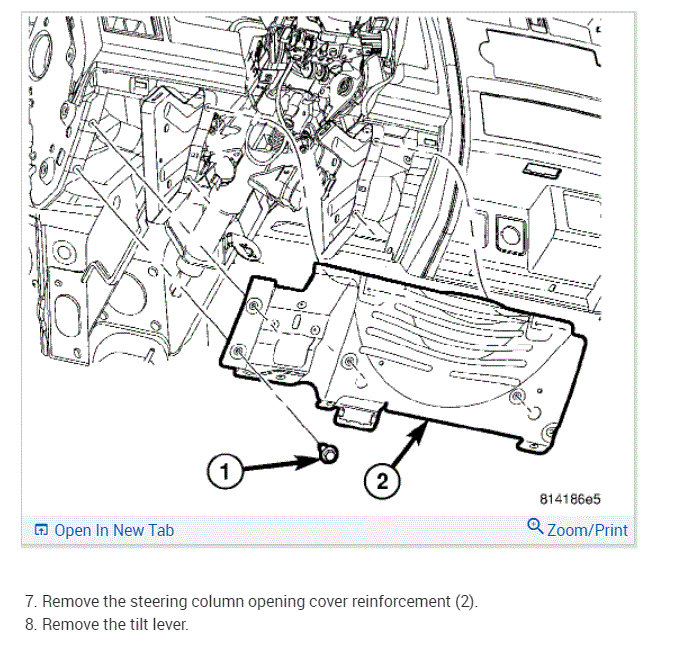 1

2

814186e5

Open In New Tab

Zoom/Print

7. Remove the steering column opening cover reinforcement (2).
8. Remove the tilt lever.