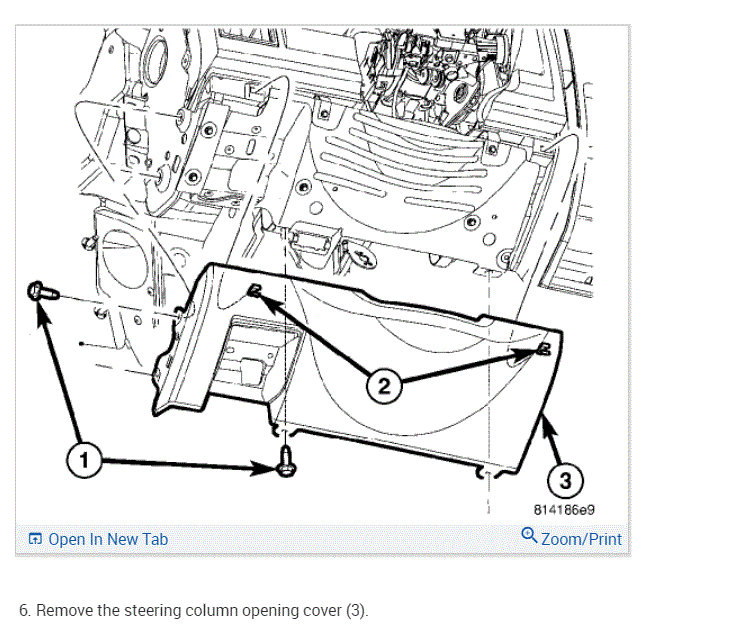 2

1

3

814186e9

Open In New Tab

Zoom/Print

6. Remove the steering column opening cover (3).