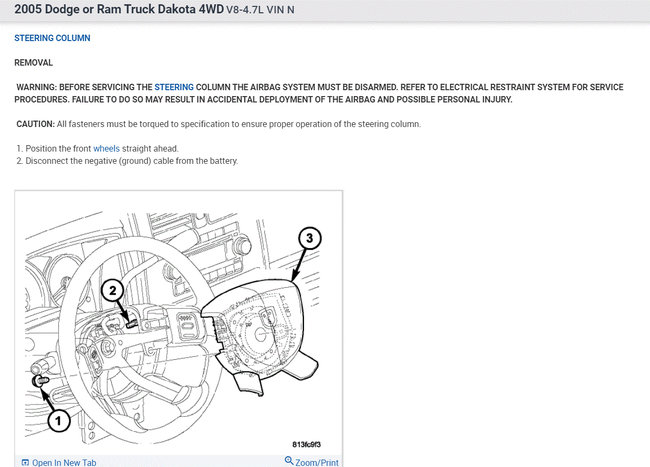 2005 Dodge or Ram Truck Dakota 4WD V8-4.7L VIN N

STEERING COLUMN

REMOVAL

WARNING: BEFORE SERVICING THE STEERING COLUMN THE AIRBAG SYSTEM MUST BE DISARMED. REFER TO ELECTRICAL RESTRAINT SYSTEM FOR SERVICE PROCEDURES. FAILURE TO DO SO MAY RESULT IN ACCIDENTAL DEPLOYMENT OF THE AIRBAG AND POSSIBLE PERSONAL INJURY.

CAUTION: All fasteners must be torqued to specification to ensure proper operation of the steering column.

1. Position the front wheels straight ahead.
2. Disconnect the negative (ground) cable from the battery.

3

2

1

813fc9f3

Open In New Tab

Zoom/Print