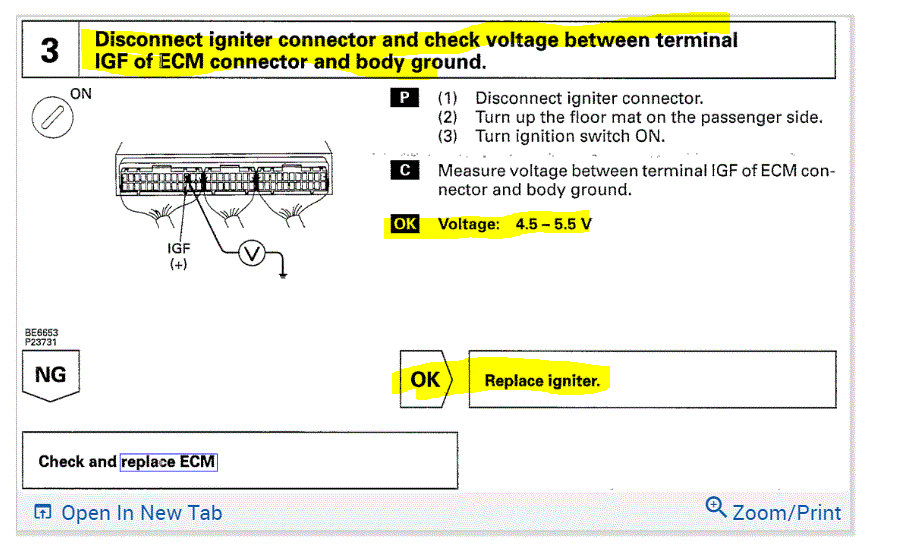 3 Disconnect igniter connector and check voltage between terminal IGF of ECM connector and body ground.

ON

IGF
(+)

V

BE6653
P23731

P (1) Disconnect igniter connector.
(2) Turn up the floor mat on the passenger side.
(3) Turn ignition switch ON.

C Measure voltage between terminal IGF of ECM connector and body ground.

OK Voltage: 4.5 – 5.5 V

NG

OK Replace igniter.

Check and replace ECM

Open In New Tab

Zoom/Print