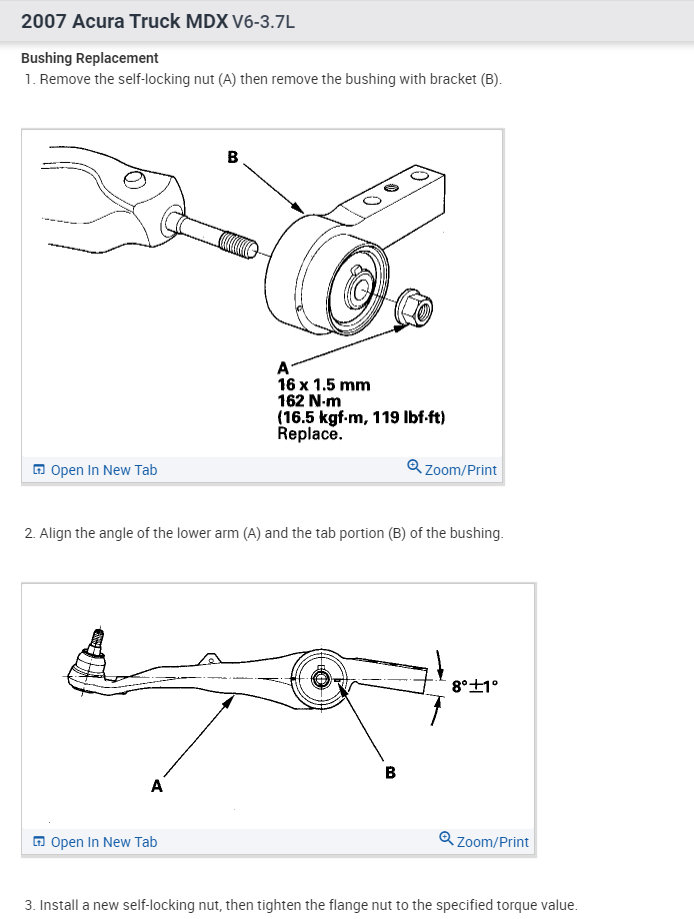 2007 Acura Truck MDX V6-3.7L

Bushing Replacement

1. Remove the self-locking nut (A) then remove the bushing with bracket (B).

B

A
16 x 1.5 mm
162 N·m
(16.5 kgf·m, 119 lbf·ft)
Replace.

Open In New Tab
Zoom/Print

2. Align the angle of the lower arm (A) and the tab portion (B) of the bushing.

$8° \pm 1°$

A

B

Open In New Tab
Zoom/Print

3. Install a new self-locking nut, then tighten the flange nut to the specified torque value.