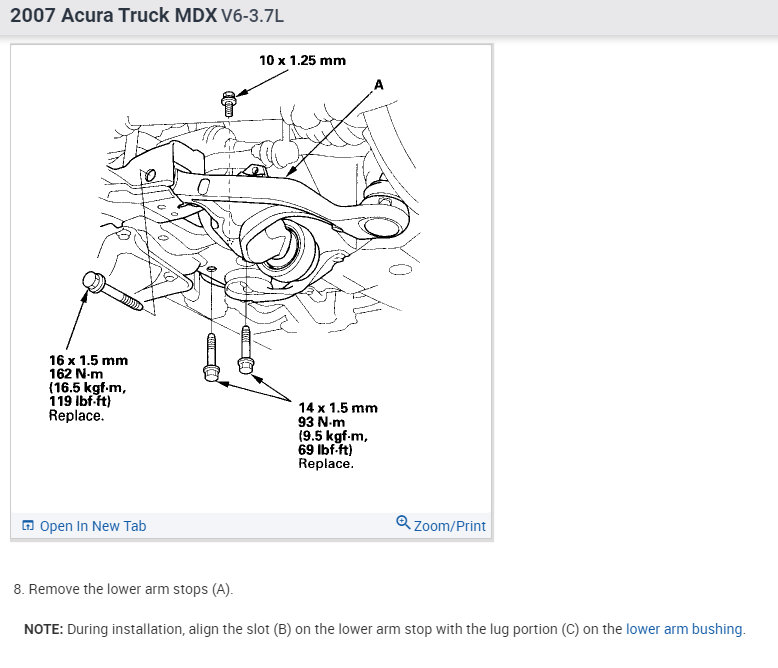 2007 Acura Truck MDX V6-3.7L

10 x 1.25 mm

A

16 x 1.5 mm
162 N·m
(16.5 kgf·m,
119 lbf·ft)
Replace.

14 x 1.5 mm
93 N·m
(9.5 kgf·m,
69 lbf·ft)
Replace.

Open In New Tab

Zoom/Print

8. Remove the lower arm stops (A).

NOTE: During installation, align the slot (B) on the lower arm stop with the lug portion (C) on the lower arm bushing.