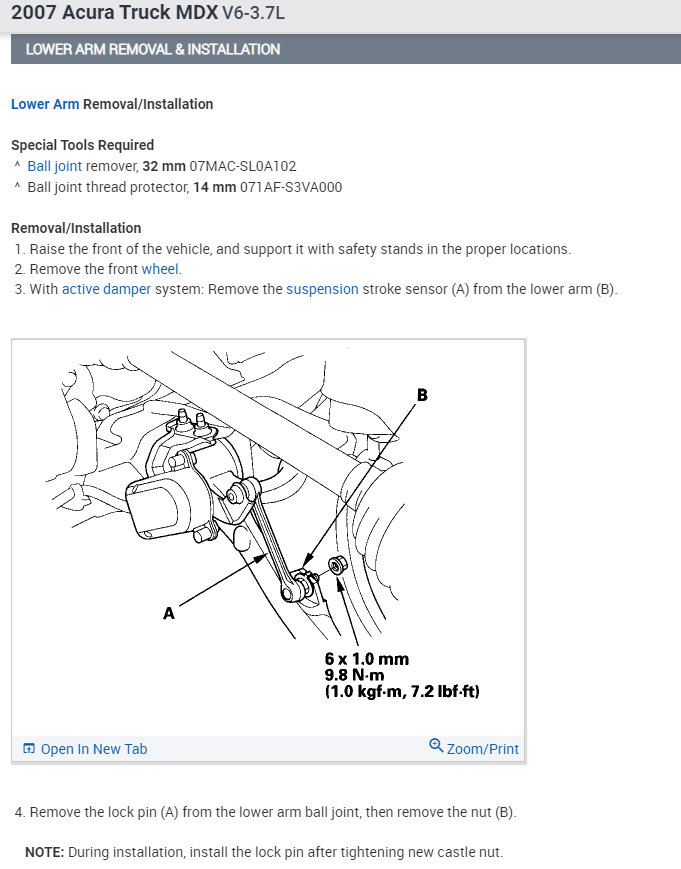 2007 Acura Truck MDX V6-3.7L

LOWER ARM REMOVAL & INSTALLATION

Lower Arm Removal/Installation

Special Tools Required
^ Ball joint remover, 32 mm 07MAC-SL0A102
^ Ball joint thread protector, 14 mm 071AF-S3VA000

Removal/Installation
1. Raise the front of the vehicle, and support it with safety stands in the proper locations.
2. Remove the front wheel.
3. With active damper system: Remove the suspension stroke sensor (A) from the lower arm (B).

B

A

6 x 1.0 mm
9.8 N·m
(1.0 kgf·m, 7.2 lbf·ft)

Open In New Tab

Zoom/Print

4. Remove the lock pin (A) from the lower arm ball joint, then remove the nut (B).

NOTE: During installation, install the lock pin after tightening new castle nut.