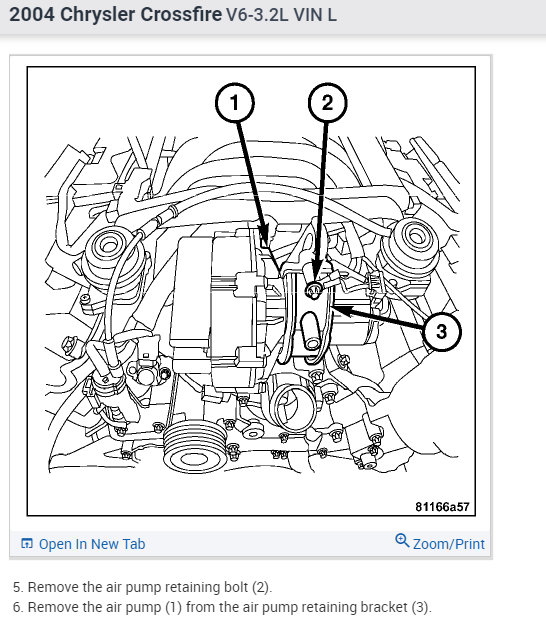 2004 Chrysler Crossfire V6-3.2L VIN L

1
2
3

81166a57

Open In New Tab
Zoom/Print

5. Remove the air pump retaining bolt (2).
6. Remove the air pump (1) from the air pump retaining bracket (3).