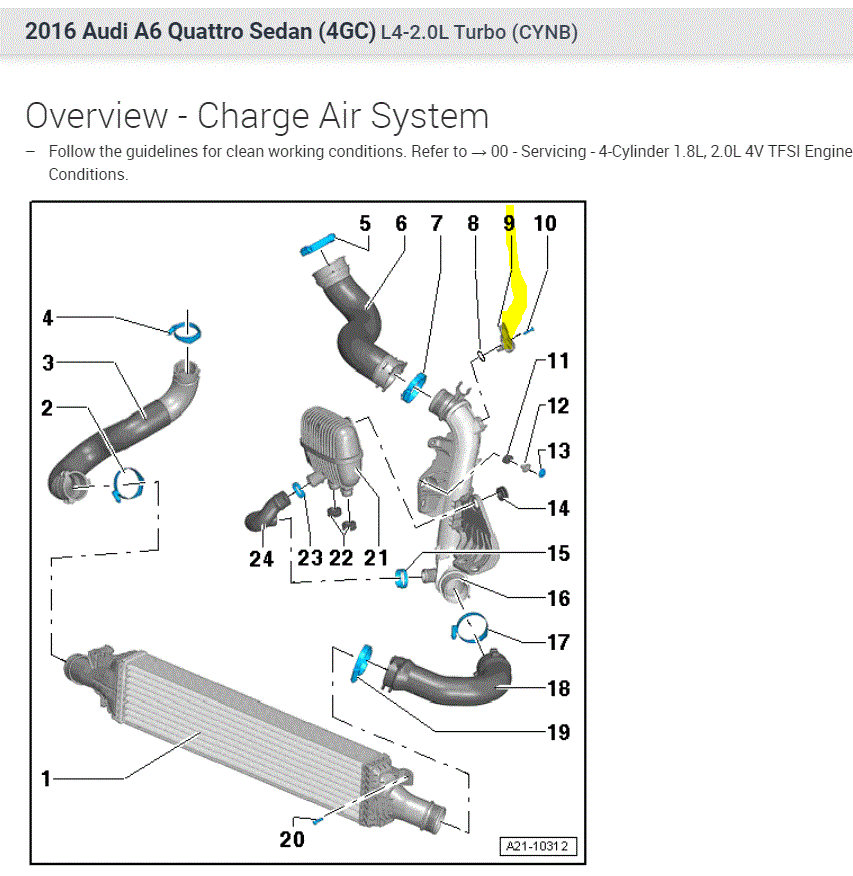 2016 Audi A6 Quattro Sedan (4GC) L4-2.0L Turbo (CYNB)

Overview - Charge Air System

– Follow the guidelines for clean working conditions. Refer to → 00 - Servicing - 4-Cylinder 1.8L, 2.0L 4V TFSI Engine Conditions.

5 6 7 8 9 10
4
3
2
11
12
13
14
24 23 22 21
15
16
17
18
19
1
20
A21-10312