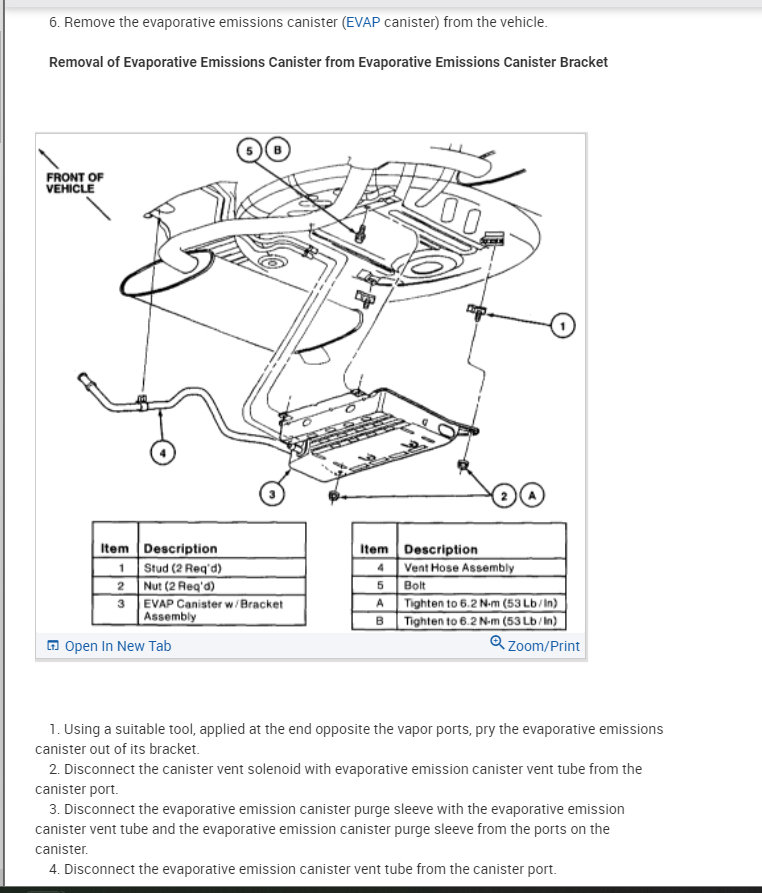 6. Remove the evaporative emissions canister (EVAP canister) from the vehicle.

Removal of Evaporative Emissions Canister from Evaporative Emissions Canister Bracket

FRONT OF VEHICLE

5 B

1

4

3

2 A

| Item | Description |
|---|---|
| 1 | Stud (2 Req'd) |
| 2 | Nut (2 Req'd) |
| 3 | EVAP Canister w/Bracket Assembly |

| Item | Description |
|---|---|
| 4 | Vent Hose Assembly |
| 5 | Bolt |
| A | Tighten to 6.2 N·m (53 Lb/In) |
| B | Tighten to 6.2 N·m (53 Lb/In) |

Open In New Tab

Zoom/Print

1. Using a suitable tool, applied at the end opposite the vapor ports, pry the evaporative emissions canister out of its bracket.
2. Disconnect the canister vent solenoid with evaporative emission canister vent tube from the canister port.
3. Disconnect the evaporative emission canister purge sleeve with the evaporative emission canister vent tube and the evaporative emission canister purge sleeve from the ports on the canister.
4. Disconnect the evaporative emission canister vent tube from the canister port.