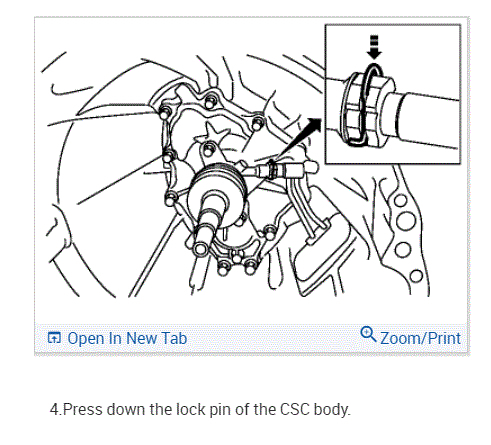 Open In New Tab
Zoom/Print

4.Press down the lock pin of the CSC body.