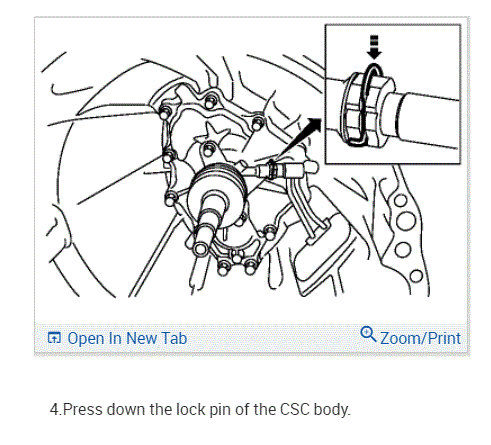 Open In New Tab

Zoom/Print

4.Press down the lock pin of the CSC body.