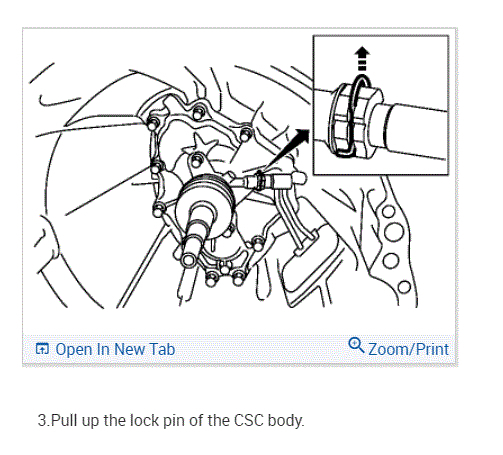 Open In New Tab

Zoom/Print

3.Pull up the lock pin of the CSC body.