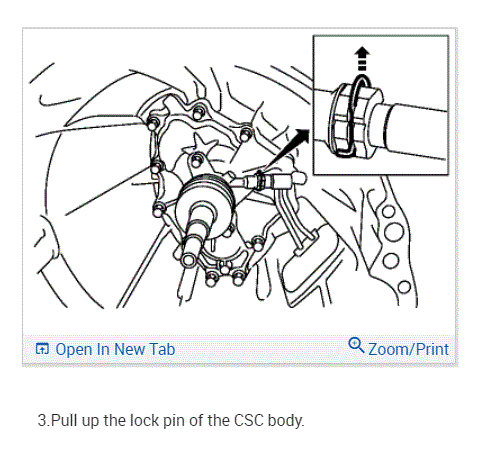 Open In New Tab

Zoom/Print

3.Pull up the lock pin of the CSC body.