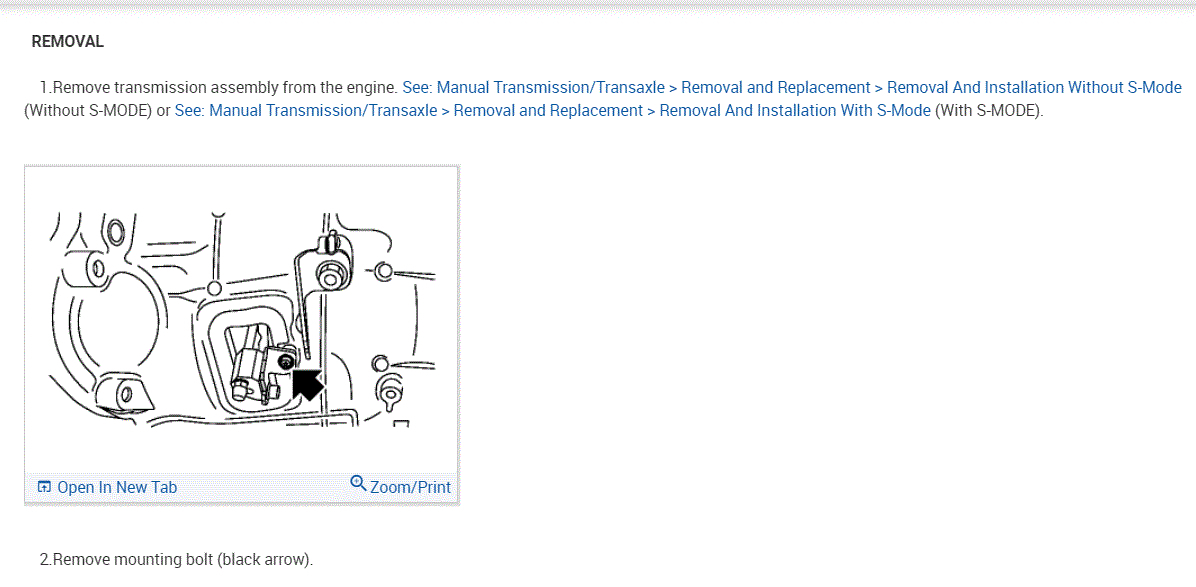 REMOVAL

1.Remove transmission assembly from the engine. See: Manual Transmission/Transaxle > Removal and Replacement > Removal And Installation Without S-Mode (Without S-MODE) or See: Manual Transmission/Transaxle > Removal and Replacement > Removal And Installation With S-Mode (With S-MODE).

Open In New Tab
Zoom/Print

2.Remove mounting bolt (black arrow).