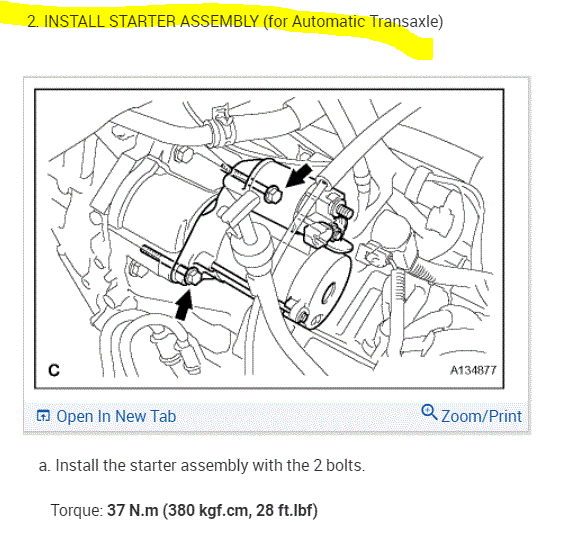 2. INSTALL STARTER ASSEMBLY (for Automatic Transaxle)

C

A134877

Open In New Tab

Zoom/Print

a. Install the starter assembly with the 2 bolts.

Torque: 37 N.m (380 kgf.cm, 28 ft.lbf)