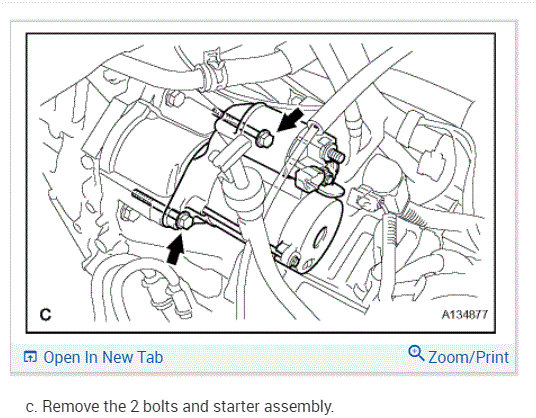 C

A134877

Open In New Tab

Zoom/Print

c. Remove the 2 bolts and starter assembly.