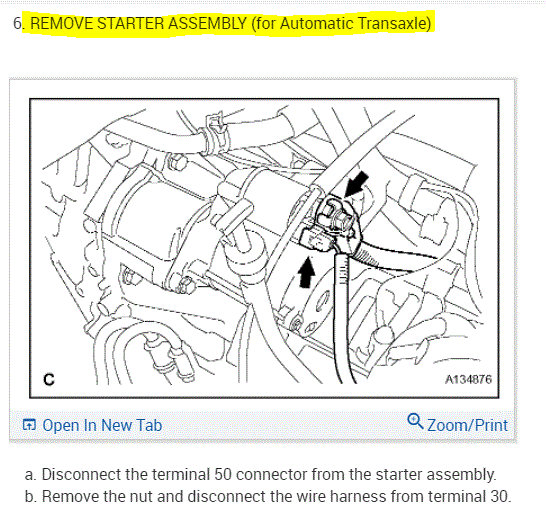 6. REMOVE STARTER ASSEMBLY (for Automatic Transaxle)

C

A134876

Open In New Tab

Zoom/Print

a. Disconnect the terminal 50 connector from the starter assembly.
b. Remove the nut and disconnect the wire harness from terminal 30.