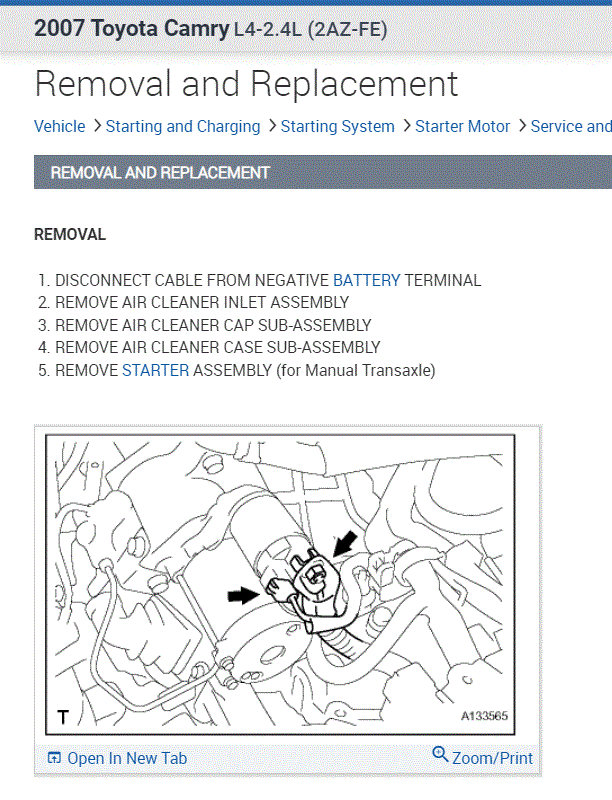 2007 Toyota Camry L4-2.4L (2AZ-FE)

Removal and Replacement

Vehicle > Starting and Charging > Starting System > Starter Motor > Service and

REMOVAL AND REPLACEMENT

REMOVAL

1. DISCONNECT CABLE FROM NEGATIVE BATTERY TERMINAL
2. REMOVE AIR CLEANER INLET ASSEMBLY
3. REMOVE AIR CLEANER CAP SUB-ASSEMBLY
4. REMOVE AIR CLEANER CASE SUB-ASSEMBLY
5. REMOVE STARTER ASSEMBLY (for Manual Transaxle)

T

A133565

Open In New Tab

Zoom/Print