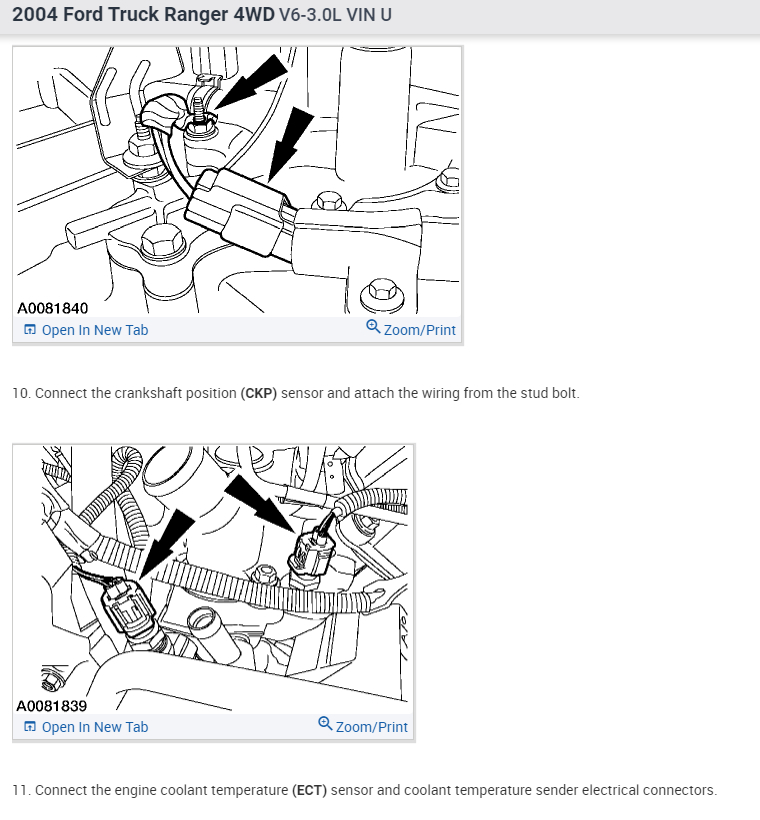 2004 Ford Truck Ranger 4WD V6-3.0L VIN U

A0081840
Open In New Tab
Zoom/Print

10. Connect the crankshaft position (CKP) sensor and attach the wiring from the stud bolt.

A0081839
Open In New Tab
Zoom/Print

11. Connect the engine coolant temperature (ECT) sensor and coolant temperature sender electrical connectors.