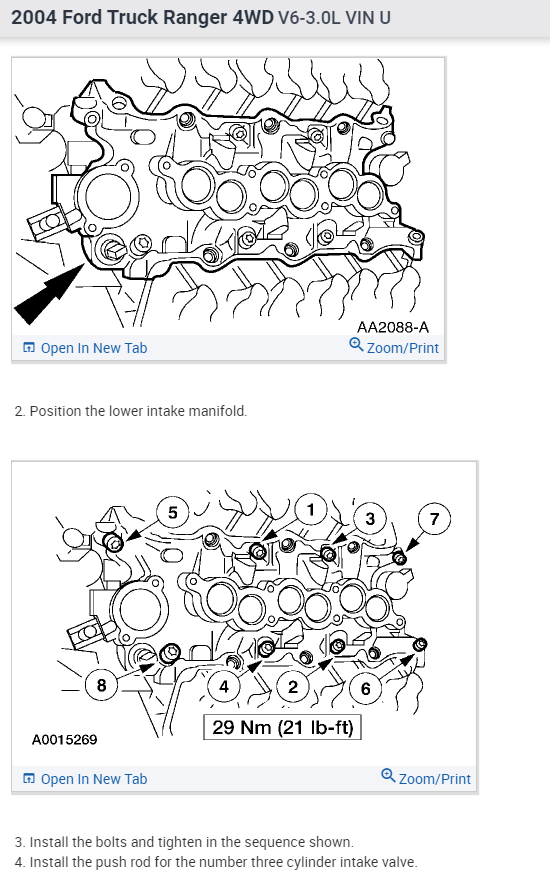 2004 Ford Truck Ranger 4WD V6-3.0L VIN U

AA2088-A

Open In New Tab Zoom/Print

2. Position the lower intake manifold.

5 1 3 7

8 4 2 6

29 Nm (21 lb-ft)

A0015269

Open In New Tab Zoom/Print

3. Install the bolts and tighten in the sequence shown.
4. Install the push rod for the number three cylinder intake valve.