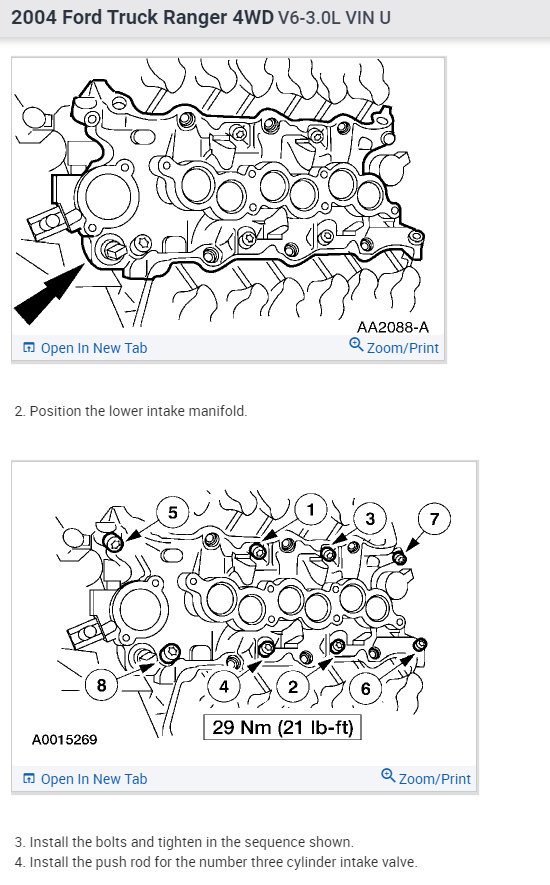 2004 Ford Truck Ranger 4WD V6-3.0L VIN U

AA2088-A

Open In New Tab

Zoom/Print

2. Position the lower intake manifold.

5
1
3
7
8
4
2
6

29 Nm (21 lb-ft)

A0015269

Open In New Tab

Zoom/Print

3. Install the bolts and tighten in the sequence shown.
4. Install the push rod for the number three cylinder intake valve.