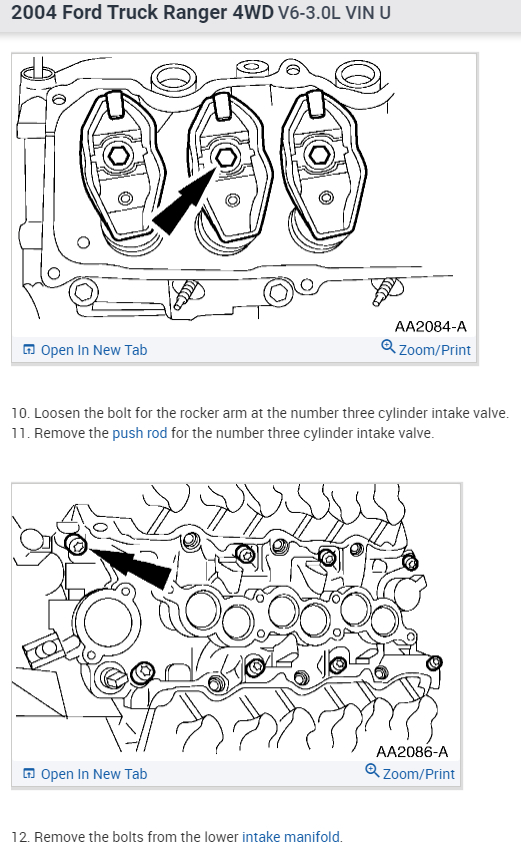 2004 Ford Truck Ranger 4WD V6-3.0L VIN U

AA2084-A

Open In New Tab

Zoom/Print

10. Loosen the bolt for the rocker arm at the number three cylinder intake valve.
11. Remove the push rod for the number three cylinder intake valve.

AA2086-A

Open In New Tab

Zoom/Print

12. Remove the bolts from the lower intake manifold.