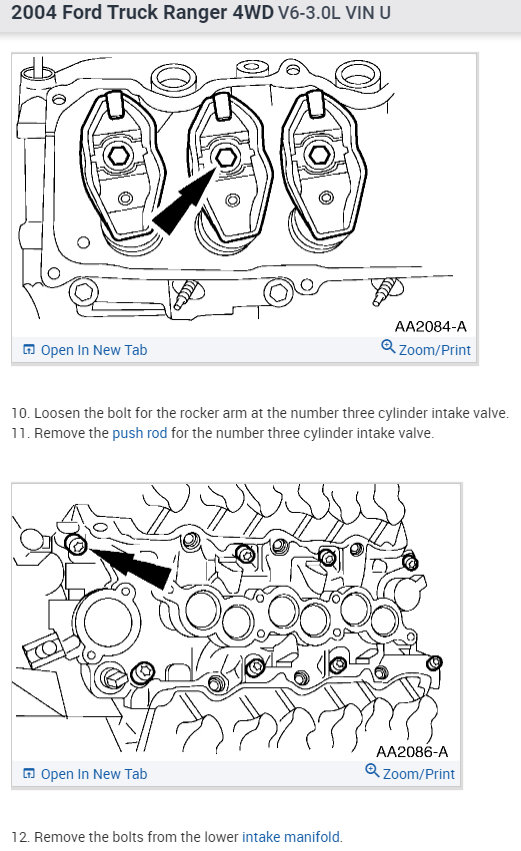 2004 Ford Truck Ranger 4WD V6-3.0L VIN U

AA2084-A

Open In New Tab

Zoom/Print

10. Loosen the bolt for the rocker arm at the number three cylinder intake valve.
11. Remove the push rod for the number three cylinder intake valve.

AA2086-A

Open In New Tab

Zoom/Print

12. Remove the bolts from the lower intake manifold.