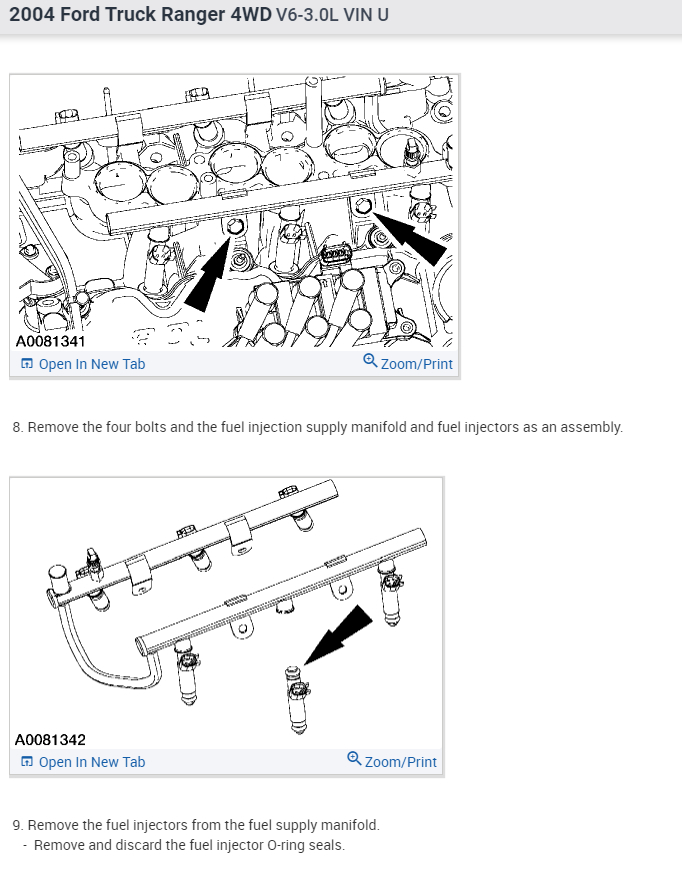 2004 Ford Truck Ranger 4WD V6-3.0L VIN U

A0081341

Open In New Tab

Zoom/Print

8. Remove the four bolts and the fuel injection supply manifold and fuel injectors as an assembly.

A0081342

Open In New Tab

Zoom/Print

9. Remove the fuel injectors from the fuel supply manifold.
- Remove and discard the fuel injector O-ring seals.