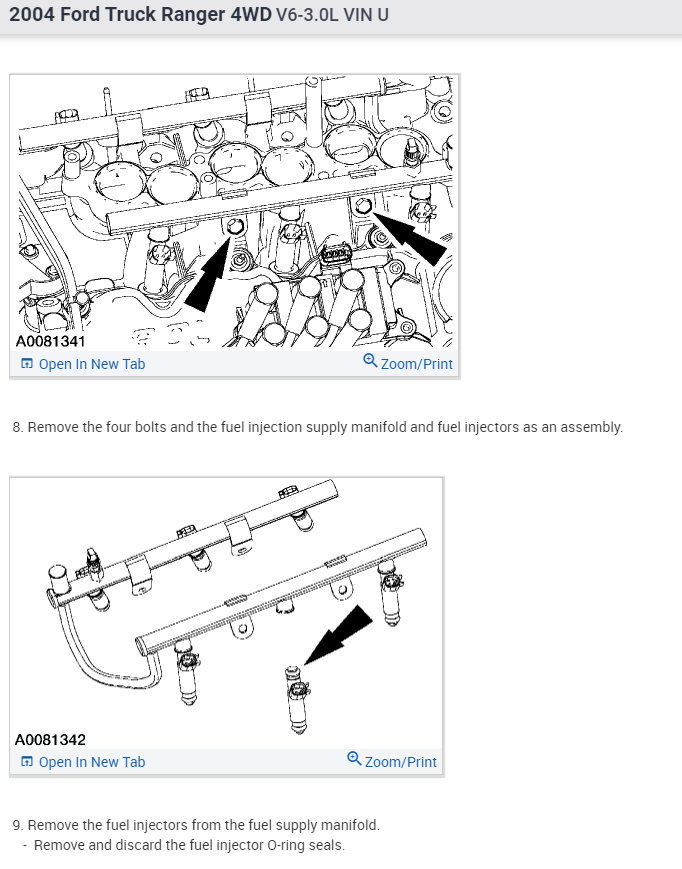 2004 Ford Truck Ranger 4WD V6-3.0L VIN U

A0081341

Open In New Tab

Zoom/Print

8. Remove the four bolts and the fuel injection supply manifold and fuel injectors as an assembly.

A0081342

Open In New Tab

Zoom/Print

9. Remove the fuel injectors from the fuel supply manifold.
- Remove and discard the fuel injector O-ring seals.