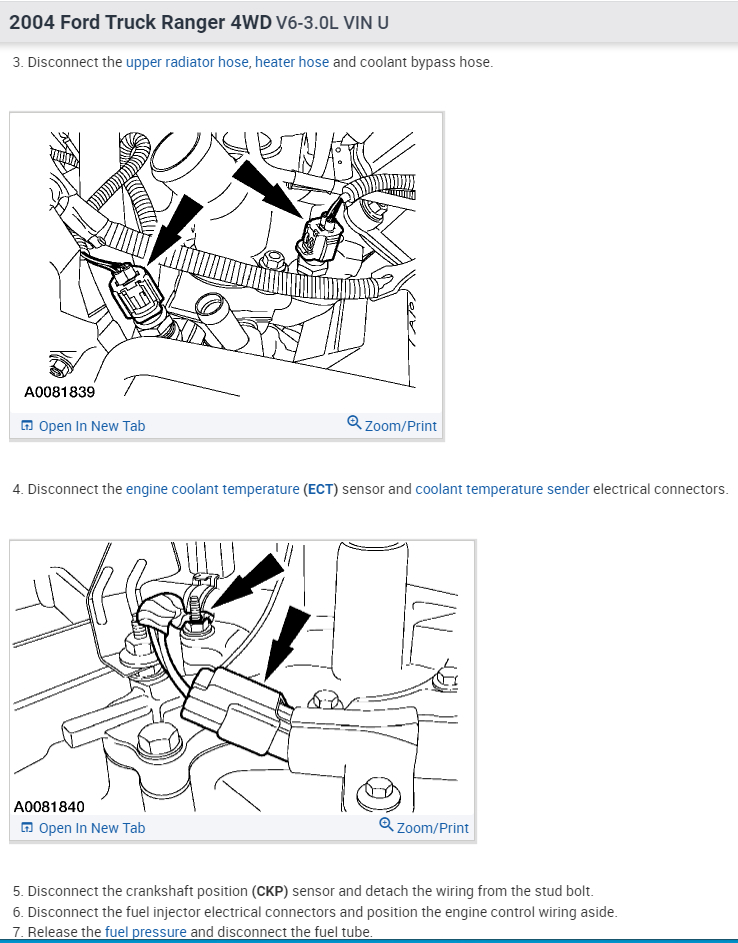 2004 Ford Truck Ranger 4WD V6-3.0L VIN U

3. Disconnect the upper radiator hose, heater hose and coolant bypass hose.

A0081839

Open In New Tab

Zoom/Print

4. Disconnect the engine coolant temperature (ECT) sensor and coolant temperature sender electrical connectors.

A0081840

Open In New Tab

Zoom/Print

5. Disconnect the crankshaft position (CKP) sensor and detach the wiring from the stud bolt.
6. Disconnect the fuel injector electrical connectors and position the engine control wiring aside.
7. Release the fuel pressure and disconnect the fuel tube.