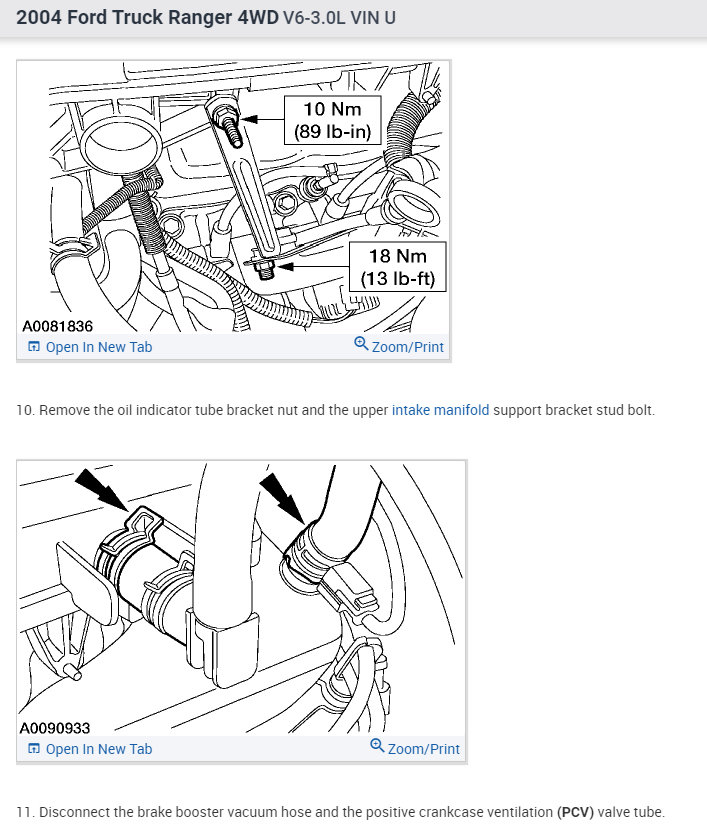 2004 Ford Truck Ranger 4WD V6-3.0L VIN U

10 Nm
(89 lb-in)

18 Nm
(13 lb-ft)

A0081836

Open In New Tab
Zoom/Print

10. Remove the oil indicator tube bracket nut and the upper intake manifold support bracket stud bolt.

A0090933

Open In New Tab
Zoom/Print

11. Disconnect the brake booster vacuum hose and the positive crankcase ventilation (PCV) valve tube.