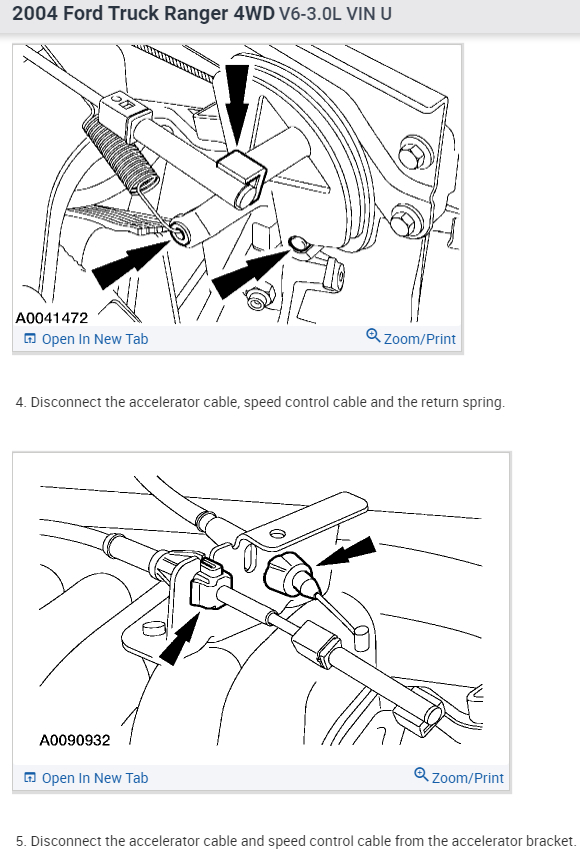 2004 Ford Truck Ranger 4WD V6-3.0L VIN U

A0041472

Open In New Tab

Zoom/Print

4. Disconnect the accelerator cable, speed control cable and the return spring.

A0090932

Open In New Tab

Zoom/Print

5. Disconnect the accelerator cable and speed control cable from the accelerator bracket.