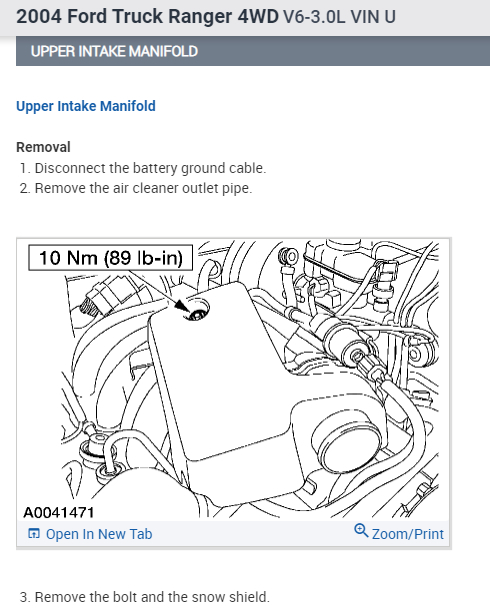 2004 Ford Truck Ranger 4WD V6-3.0L VIN U

UPPER INTAKE MANIFOLD

Upper Intake Manifold

Removal
1. Disconnect the battery ground cable.
2. Remove the air cleaner outlet pipe.

10 Nm (89 lb-in)

A0041471

Open In New Tab

Zoom/Print

3. Remove the bolt and the snow shield.