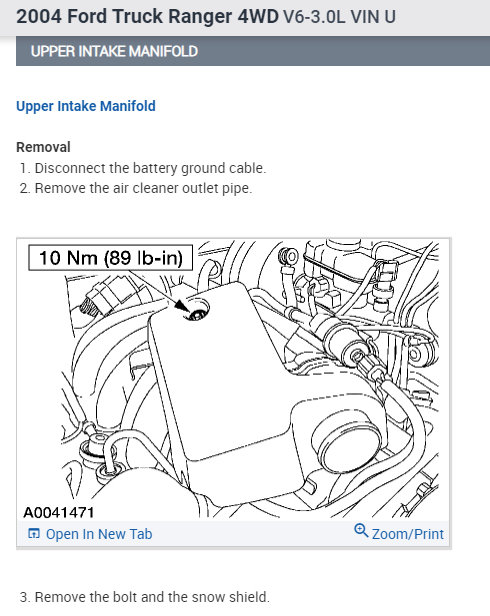 2004 Ford Truck Ranger 4WD V6-3.0L VIN U

UPPER INTAKE MANIFOLD

Upper Intake Manifold

Removal
1. Disconnect the battery ground cable.
2. Remove the air cleaner outlet pipe.

10 Nm (89 lb-in)

A0041471

Open In New Tab

Zoom/Print

3. Remove the bolt and the snow shield.