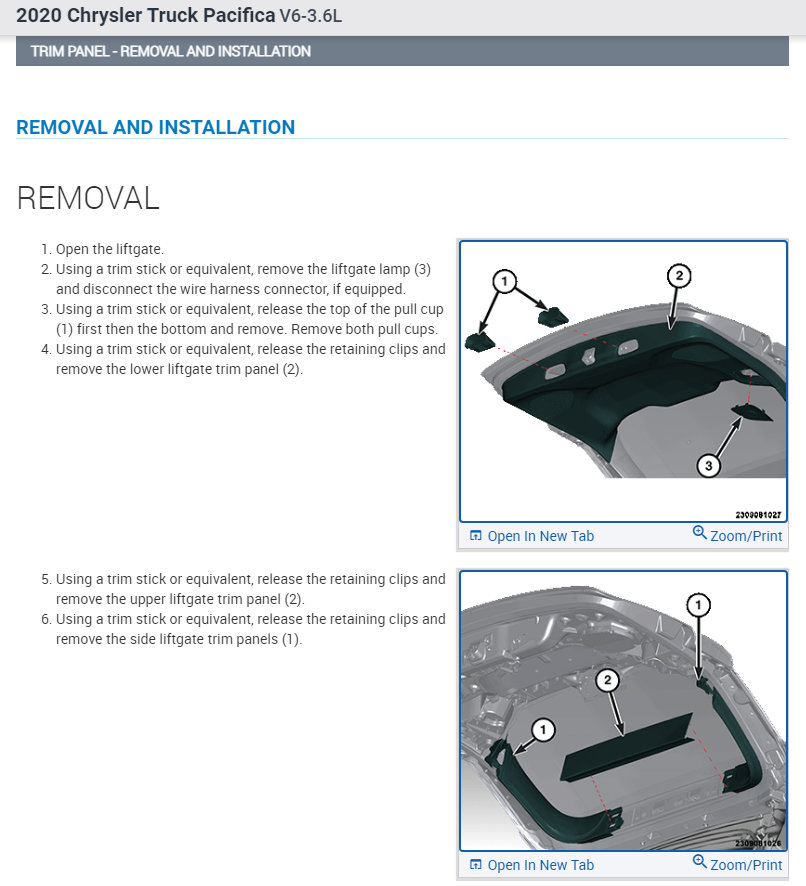 2020 Chrysler Truck Pacifica V6-3.6L

TRIM PANEL - REMOVAL AND INSTALLATION

REMOVAL AND INSTALLATION

REMOVAL

1. Open the liftgate.
2. Using a trim stick or equivalent, remove the liftgate lamp (3) and disconnect the wire harness connector, if equipped.
3. Using a trim stick or equivalent, release the top of the pull cup (1) first then the bottom and remove. Remove both pull cups.
4. Using a trim stick or equivalent, release the retaining clips and remove the lower liftgate trim panel (2).

1
2
3
2309081027

Open In New Tab
Zoom/Print

5. Using a trim stick or equivalent, release the retaining clips and remove the upper liftgate trim panel (2).
6. Using a trim stick or equivalent, release the retaining clips and remove the side liftgate trim panels (1).

1
2
1
2309081026

Open In New Tab
Zoom/Print