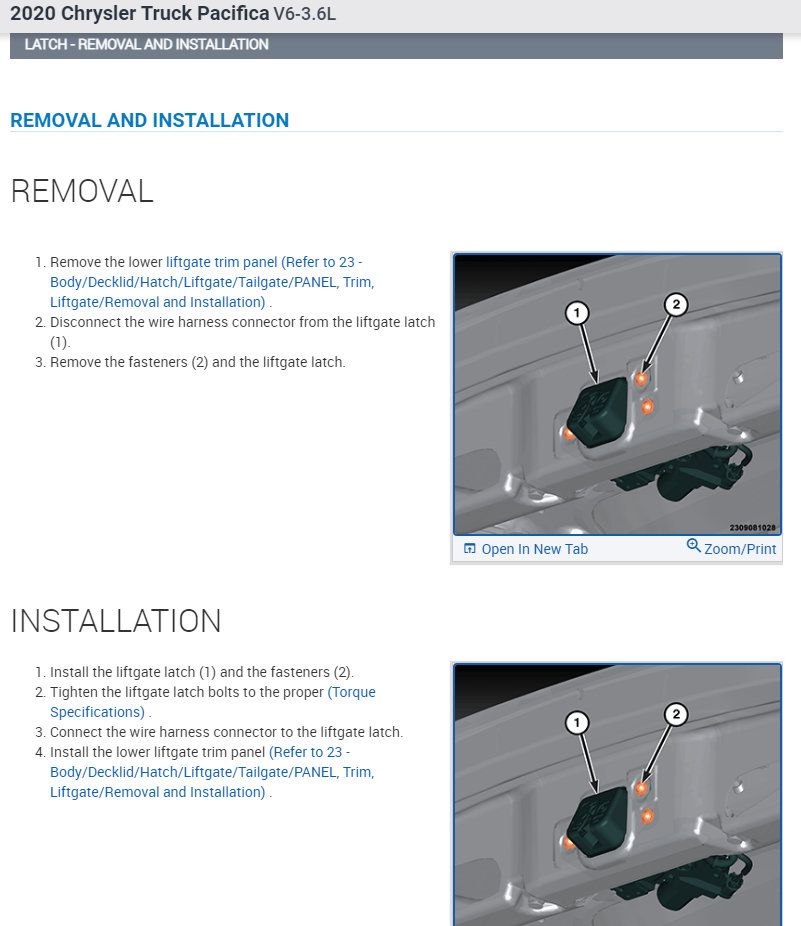 2020 Chrysler Truck Pacifica V6-3.6L

LATCH - REMOVAL AND INSTALLATION

REMOVAL AND INSTALLATION

REMOVAL

1. Remove the lower liftgate trim panel (Refer to 23 - Body/Decklid/Hatch/Liftgate/Tailgate/PANEL, Trim, Liftgate/Removal and Installation) .
2. Disconnect the wire harness connector from the liftgate latch (1).
3. Remove the fasteners (2) and the liftgate latch.

1
2
2309081028

Open In New Tab
Zoom/Print

INSTALLATION

1. Install the liftgate latch (1) and the fasteners (2).
2. Tighten the liftgate latch bolts to the proper (Torque Specifications) .
3. Connect the wire harness connector to the liftgate latch.
4. Install the lower liftgate trim panel (Refer to 23 - Body/Decklid/Hatch/Liftgate/Tailgate/PANEL, Trim, Liftgate/Removal and Installation) .

1
2