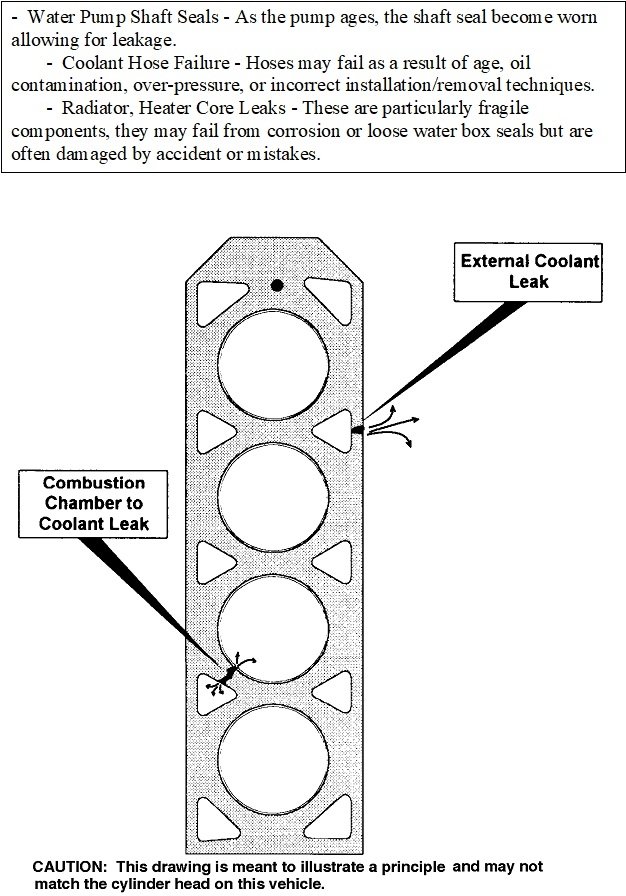 - Water Pump Shaft Seals - As the pump ages, the shaft seal become worn allowing for leakage.

- Coolant Hose Failure - Hoses may fail as a result of age, oil contamination, over-pressure, or incorrect installation/removal techniques.

- Radiator, Heater Core Leaks - These are particularly fragile components, they may fail from corrosion or loose water box seals but are often damaged by accident or mistakes.

External Coolant Leak

Combustion Chamber to Coolant Leak

CAUTION: This drawing is meant to illustrate a principle and may not match the cylinder head on this vehicle.