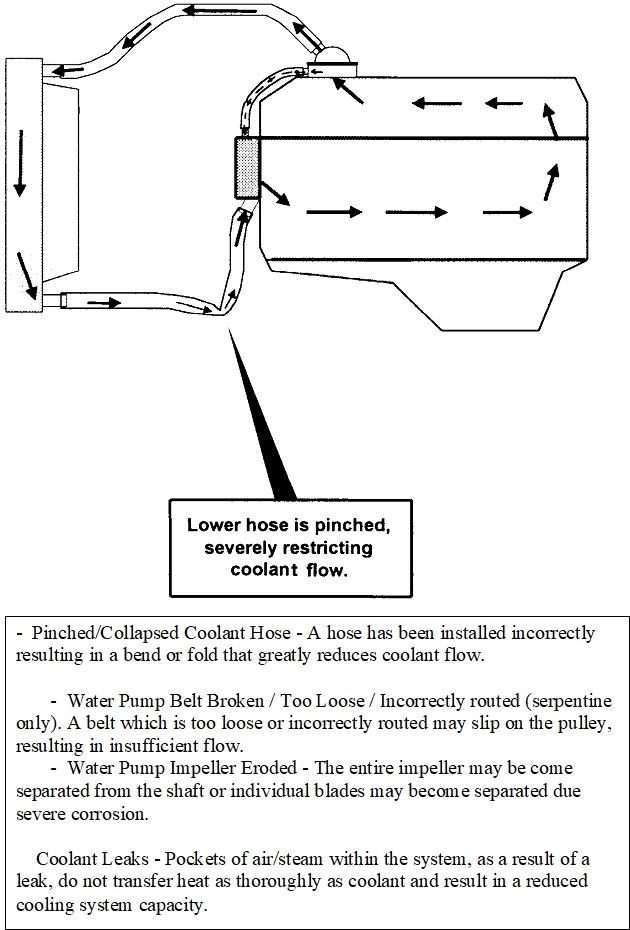 Lower hose is pinched, severely restricting coolant flow.

- Pinched/Collapsed Coolant Hose - A hose has been installed incorrectly resulting in a bend or fold that greatly reduces coolant flow.

- Water Pump Belt Broken / Too Loose / Incorrectly routed (serpentine only). A belt which is too loose or incorrectly routed may slip on the pulley, resulting in insufficient flow.
- Water Pump Impeller Eroded - The entire impeller may be come separated from the shaft or individual blades may become separated due severe corrosion.

Coolant Leaks - Pockets of air/steam within the system, as a result of a leak, do not transfer heat as thoroughly as coolant and result in a reduced cooling system capacity.