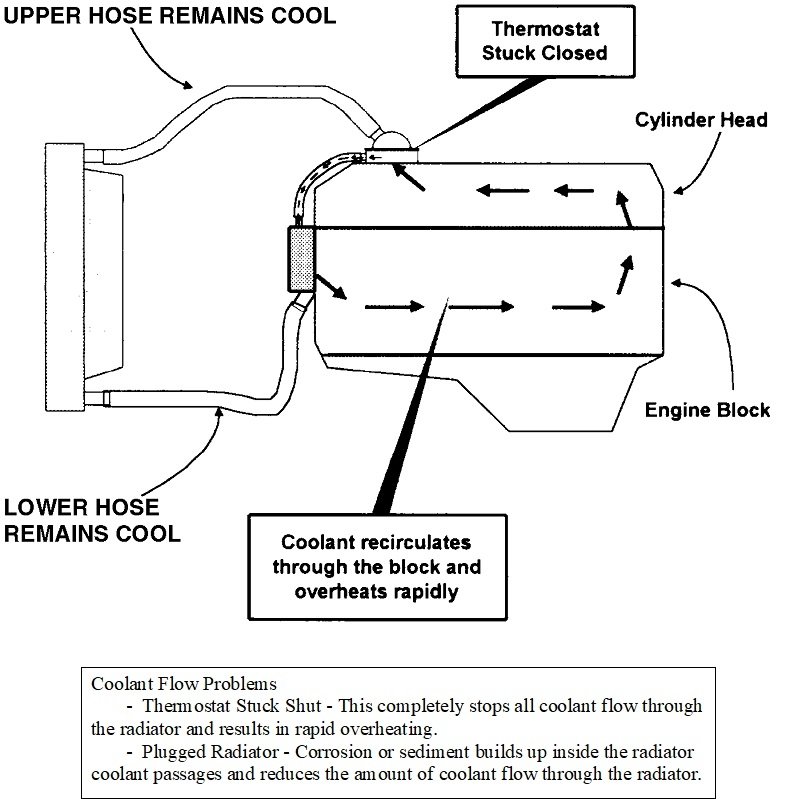 UPPER HOSE REMAINS COOL

Thermostat Stuck Closed

Cylinder Head

Engine Block

LOWER HOSE REMAINS COOL

Coolant recirculates through the block and overheats rapidly

Coolant Flow Problems
- Thermostat Stuck Shut - This completely stops all coolant flow through the radiator and results in rapid overheating.
- Plugged Radiator - Corrosion or sediment builds up inside the radiator coolant passages and reduces the amount of coolant flow through the radiator.