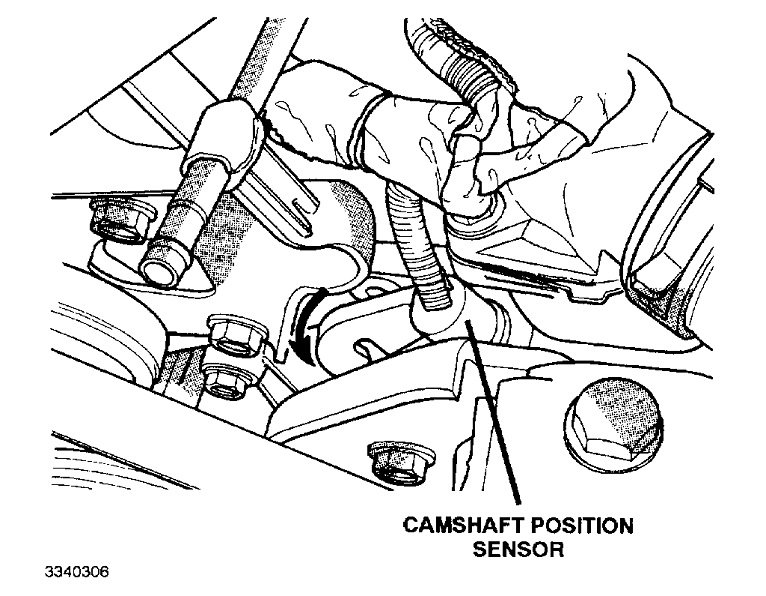 CAMSHAFT POSITION SENSOR

3340306