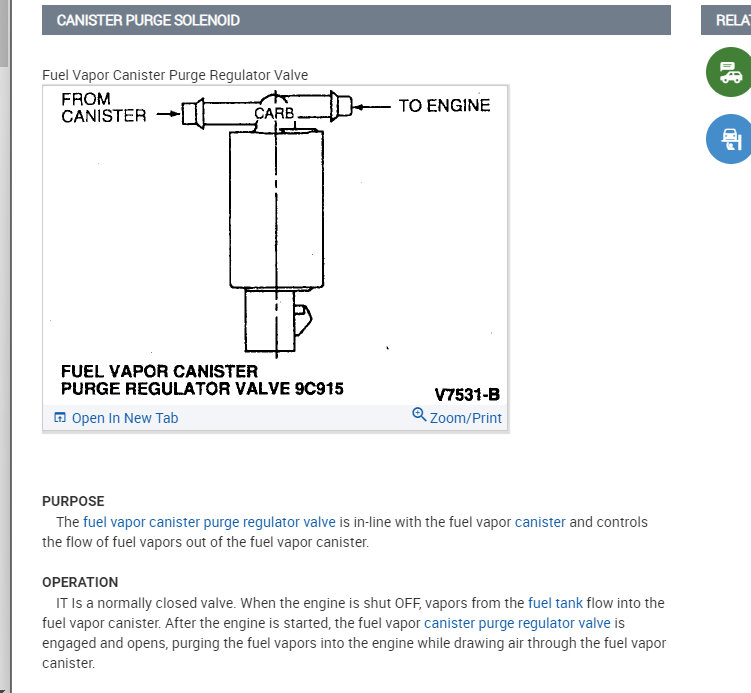 CANISTER PURGE SOLENOID

RELA

Fuel Vapor Canister Purge Regulator Valve

FROM CANISTER

CARB

TO ENGINE

FUEL VAPOR CANISTER PURGE REGULATOR VALVE 9C915

V7531-B

Open In New Tab

Zoom/Print

PURPOSE

The fuel vapor canister purge regulator valve is in-line with the fuel vapor canister and controls the flow of fuel vapors out of the fuel vapor canister.

OPERATION

IT Is a normally closed valve. When the engine is shut OFF, vapors from the fuel tank flow into the fuel vapor canister. After the engine is started, the fuel vapor canister purge regulator valve is engaged and opens, purging the fuel vapors into the engine while drawing air through the fuel vapor canister.