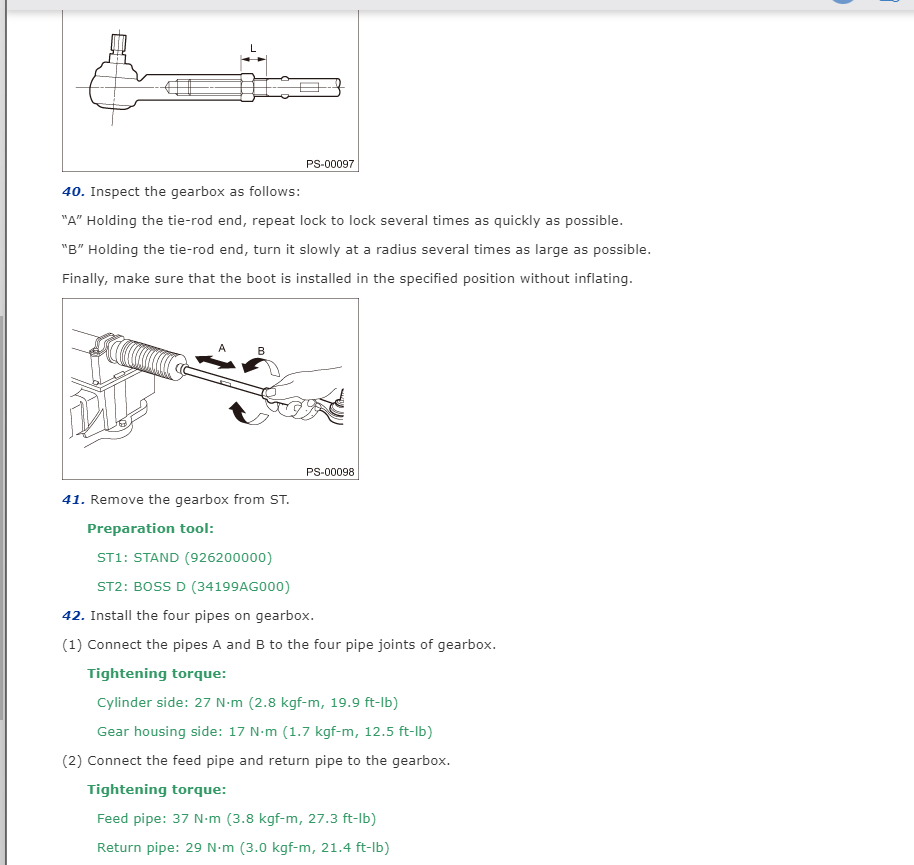 L

PS-00097

40. Inspect the gearbox as follows:

"A" Holding the tie-rod end, repeat lock to lock several times as quickly as possible.

"B" Holding the tie-rod end, turn it slowly at a radius several times as large as possible.

Finally, make sure that the boot is installed in the specified position without inflating.

A

B

PS-00098

41. Remove the gearbox from ST.

Preparation tool:

ST1: STAND (926200000)

ST2: BOSS D (34199AG000)

42. Install the four pipes on gearbox.

(1) Connect the pipes A and B to the four pipe joints of gearbox.

Tightening torque:

Cylinder side: 27 N·m (2.8 kgf-m, 19.9 ft-lb)

Gear housing side: 17 N·m (1.7 kgf-m, 12.5 ft-lb)

(2) Connect the feed pipe and return pipe to the gearbox.

Tightening torque:

Feed pipe: 37 N·m (3.8 kgf-m, 27.3 ft-lb)

Return pipe: 29 N·m (3.0 kgf-m, 21.4 ft-lb)