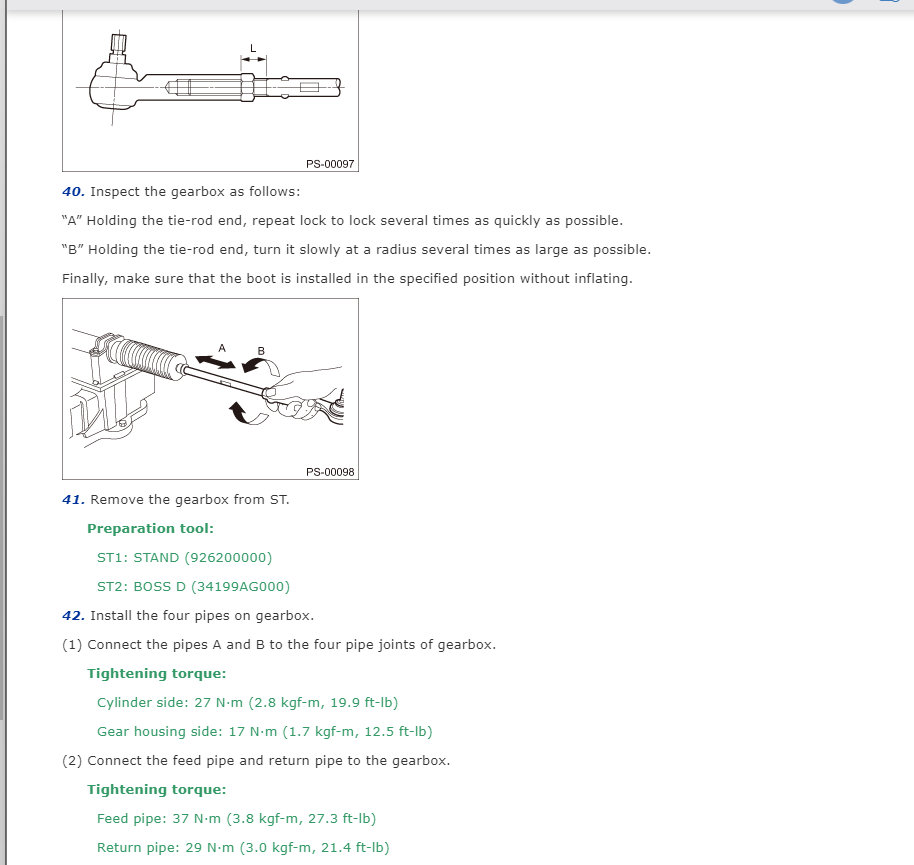 L

PS-00097

40. Inspect the gearbox as follows:

"A" Holding the tie-rod end, repeat lock to lock several times as quickly as possible.

"B" Holding the tie-rod end, turn it slowly at a radius several times as large as possible.

Finally, make sure that the boot is installed in the specified position without inflating.

A

B

PS-00098

41. Remove the gearbox from ST.

Preparation tool:

ST1: STAND (926200000)

ST2: BOSS D (34199AG000)

42. Install the four pipes on gearbox.

(1) Connect the pipes A and B to the four pipe joints of gearbox.

Tightening torque:

Cylinder side: 27 N·m (2.8 kgf-m, 19.9 ft-lb)

Gear housing side: 17 N·m (1.7 kgf-m, 12.5 ft-lb)

(2) Connect the feed pipe and return pipe to the gearbox.

Tightening torque:

Feed pipe: 37 N·m (3.8 kgf-m, 27.3 ft-lb)

Return pipe: 29 N·m (3.0 kgf-m, 21.4 ft-lb)