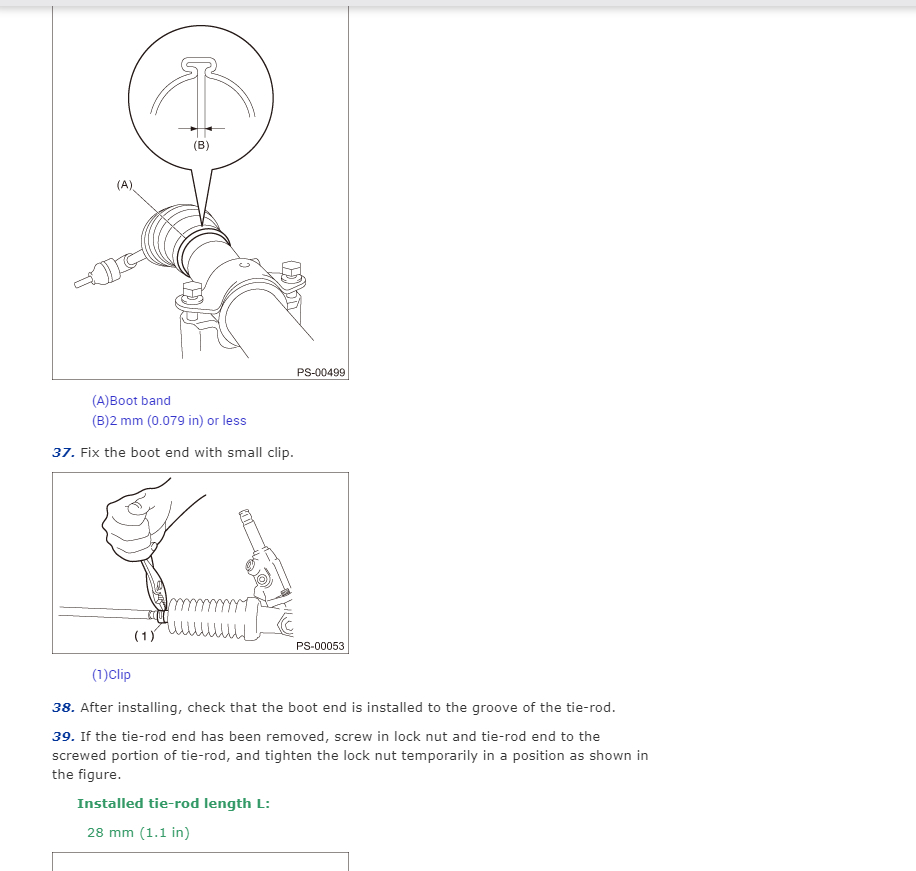 (B)

(A)

PS-00499

(A)Boot band
(B)2 mm (0.079 in) or less

37. Fix the boot end with small clip.

(1)

PS-00053

(1)Clip

38. After installing, check that the boot end is installed to the groove of the tie-rod.

39. If the tie-rod end has been removed, screw in lock nut and tie-rod end to the screwed portion of tie-rod, and tighten the lock nut temporarily in a position as shown in the figure.

Installed tie-rod length L:

28 mm (1.1 in)