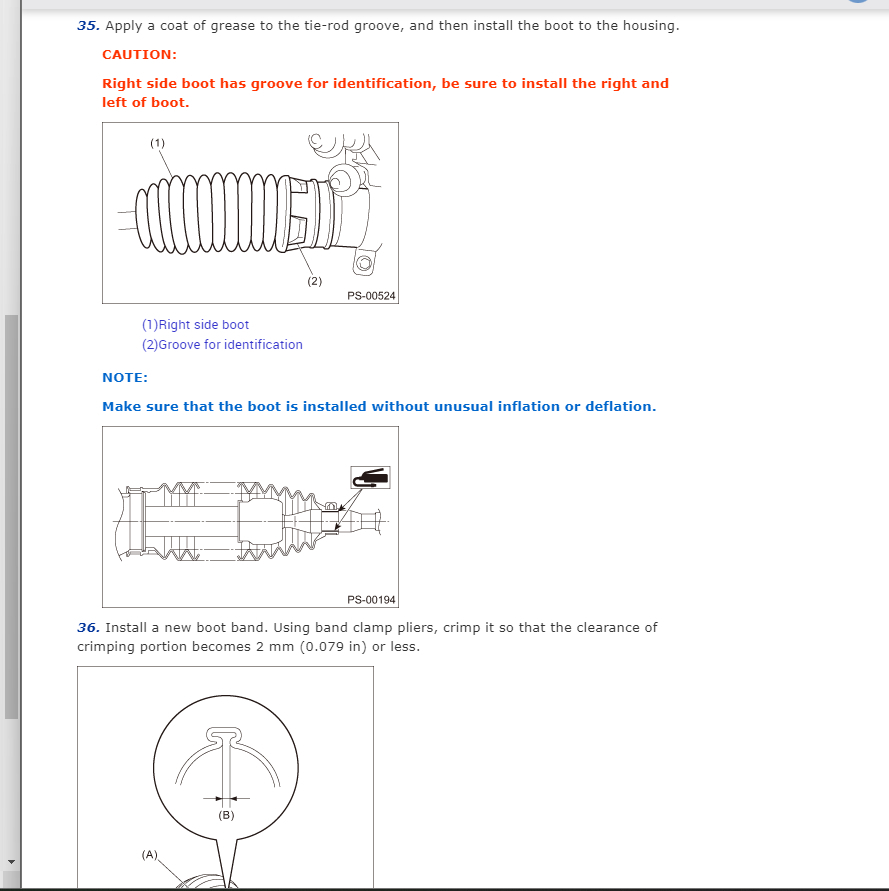 35. Apply a coat of grease to the tie-rod groove, and then install the boot to the housing.

CAUTION:

Right side boot has groove for identification, be sure to install the right and left of boot.

(1)

(2)

PS-00524

(1)Right side boot
(2)Groove for identification

NOTE:

Make sure that the boot is installed without unusual inflation or deflation.

PS-00194

36. Install a new boot band. Using band clamp pliers, crimp it so that the clearance of crimping portion becomes 2 mm (0.079 in) or less.

(B)

(A)