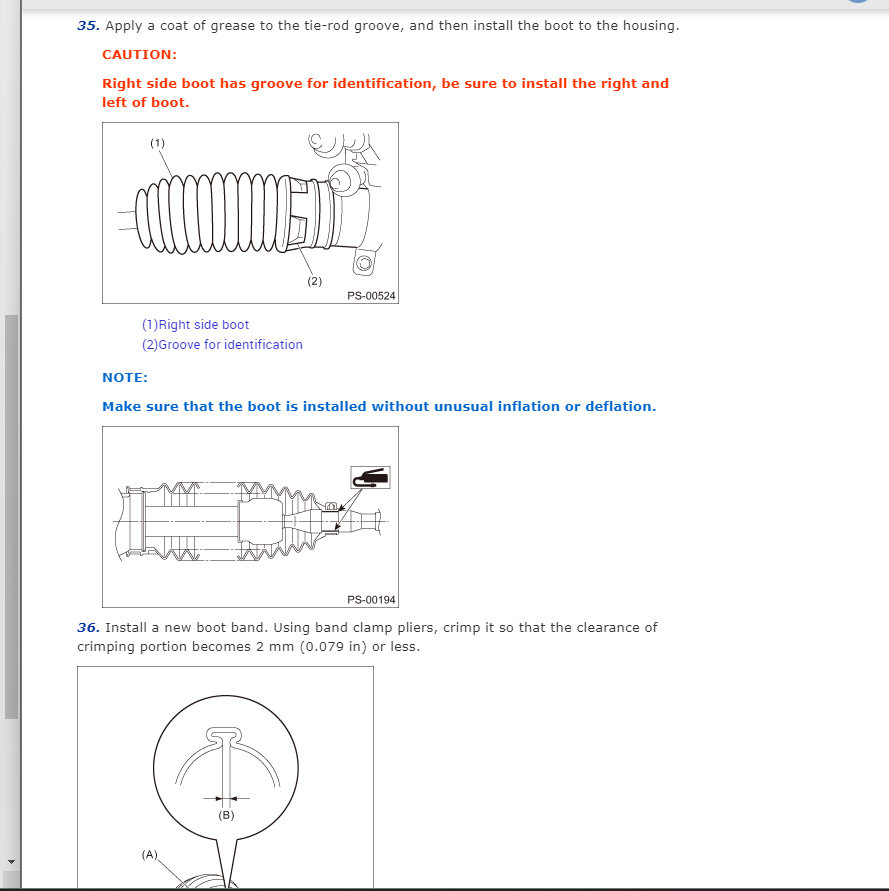 35. Apply a coat of grease to the tie-rod groove, and then install the boot to the housing.

CAUTION:

Right side boot has groove for identification, be sure to install the right and left of boot.

(1)

(2)

PS-00524

(1)Right side boot
(2)Groove for identification

NOTE:

Make sure that the boot is installed without unusual inflation or deflation.

PS-00194

36. Install a new boot band. Using band clamp pliers, crimp it so that the clearance of crimping portion becomes 2 mm (0.079 in) or less.

(B)

(A)