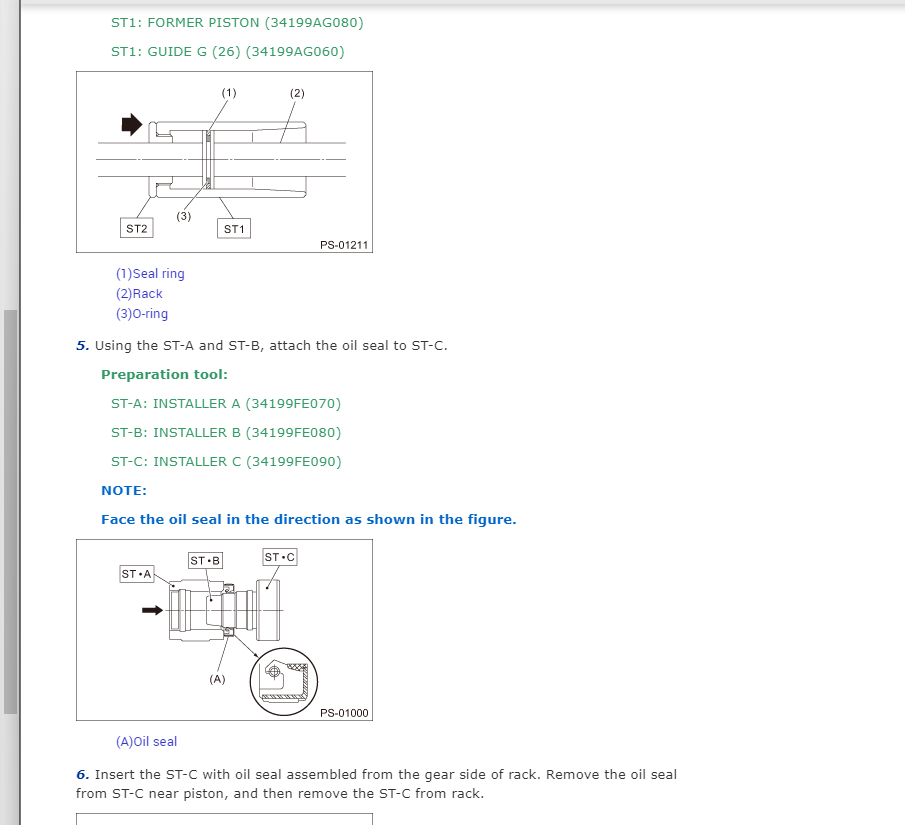 ST1: FORMER PISTON (34199AG080)

ST1: GUIDE G (26) (34199AG060)

(1)
(2)
(3)
ST2
ST1
PS-01211

(1)Seal ring
(2)Rack
(3)O-ring

5. Using the ST-A and ST-B, attach the oil seal to ST-C.

Preparation tool:

ST-A: INSTALLER A (34199FE070)

ST-B: INSTALLER B (34199FE080)

ST-C: INSTALLER C (34199FE090)

NOTE:

Face the oil seal in the direction as shown in the figure.

ST•A
ST•B
ST•C
(A)
PS-01000

(A)Oil seal

6. Insert the ST-C with oil seal assembled from the gear side of rack. Remove the oil seal from ST-C near piston, and then remove the ST-C from rack.